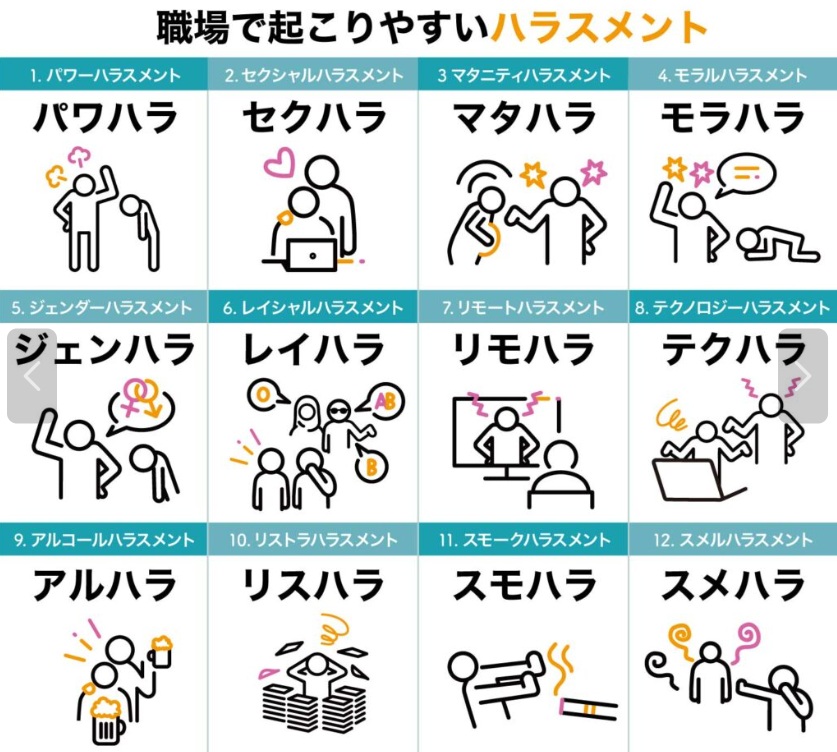 職場で起こりやすいハラスメント

1. パワーハラスメント
パワハラ

2. セクシャルハラスメント
セクハラ

3 マタニティハラスメント
マタハラ

4. モラルハラスメント
モラハラ

5. ジェンダーハラスメント
ジェンハラ

6. レイシャルハラスメント
レイハラ

O
AB
B

7. リモートハラスメント
リモハラ

8. テクノロジーハラスメント
テクハラ

9. アルコールハラスメント
アルハラ

10. リストラハラスメント
リスハラ

11. スモークハラスメント
スモハラ

12. スメルハラスメント
スメハラ